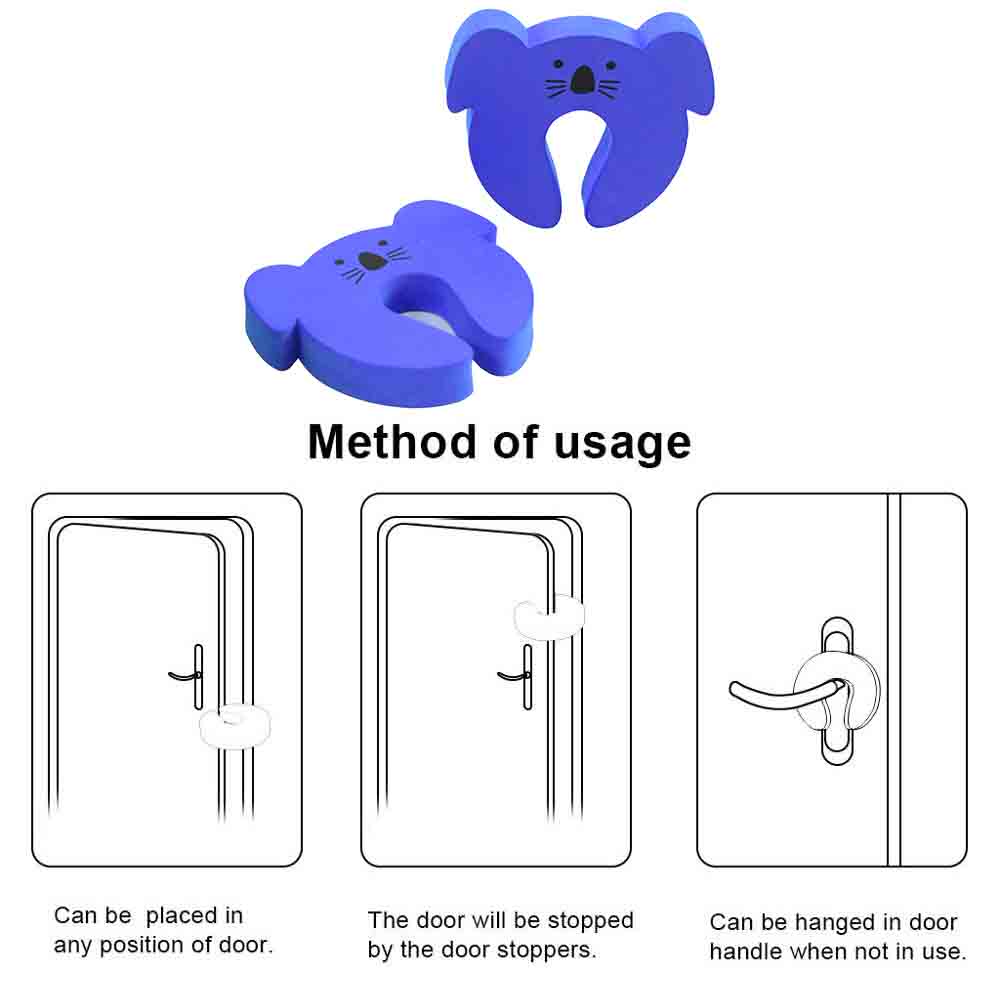 Method of usage

Can be placed in any position of door.

The door will be stopped by the door stoppers.

Can be hanged in door handle when not in use.