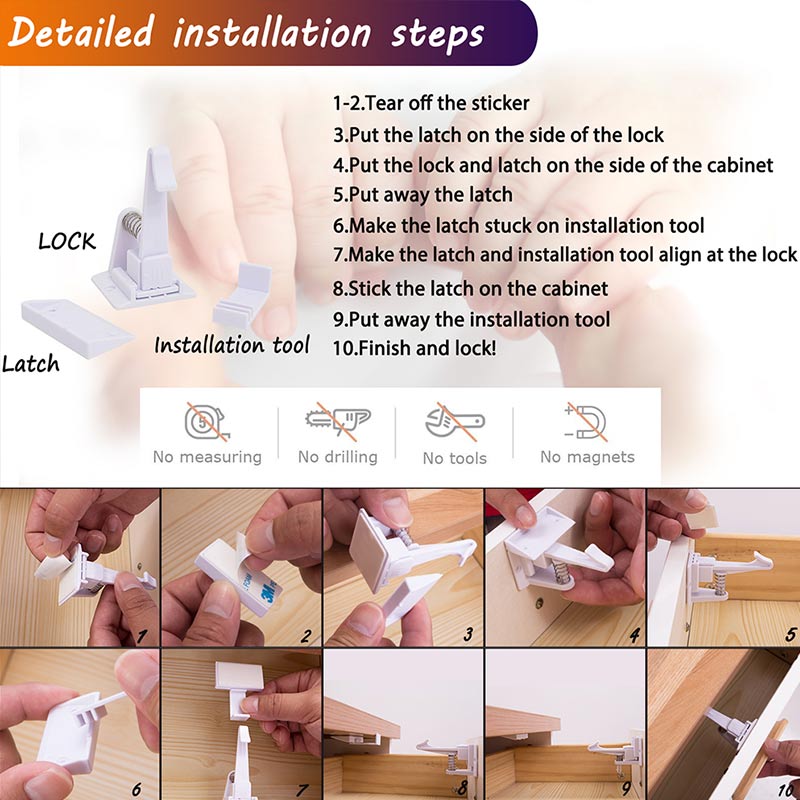 Detailed installation steps

LOCK

Latch

Installation tool

1-2.Tear off the sticker
3.Put the latch on the side of the lock
4.Put the lock and latch on the side of the cabinet
5.Put away the latch
6.Make the latch stuck on installation tool
7.Make the latch and installation tool align at the lock
8.Stick the latch on the cabinet
9.Put away the installation tool
10.Finish and lock!

No measuring
No drilling
No tools
No magnets

1
3M
2
3
4
5
6
7
8
9
10