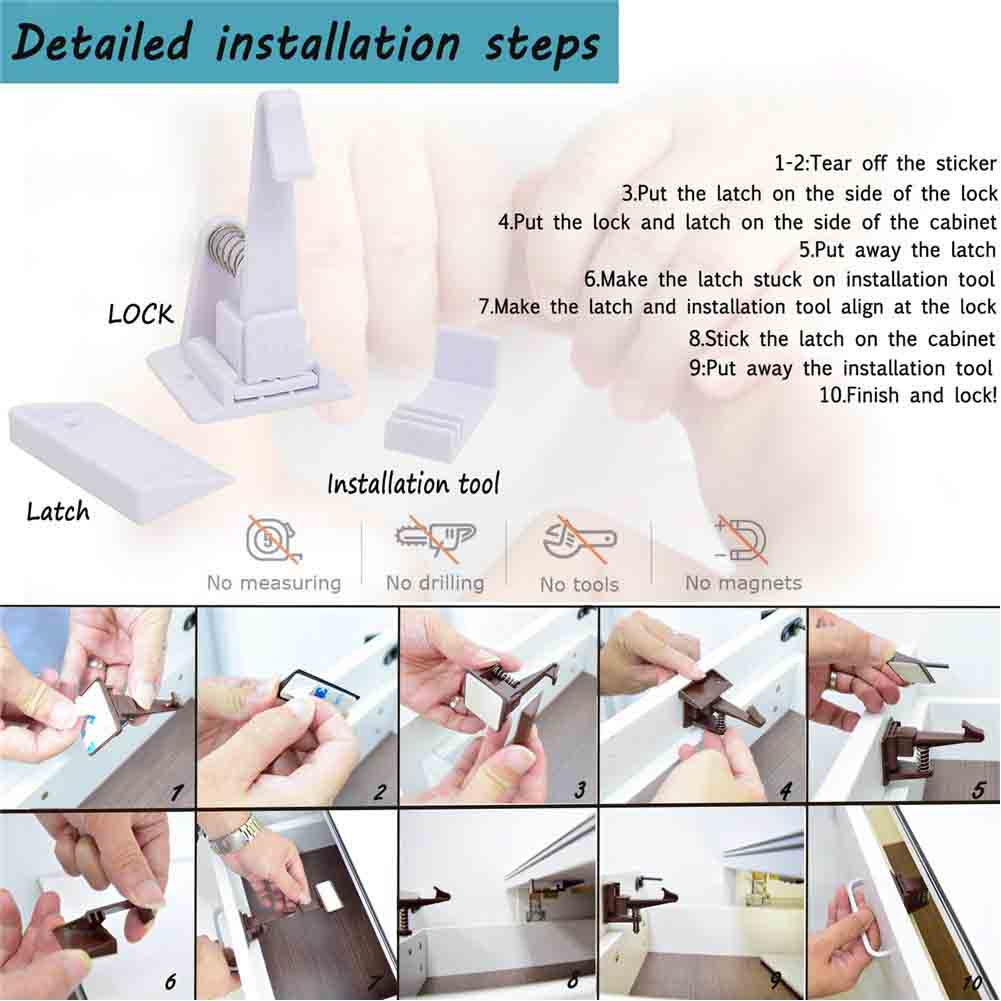 Detailed installation steps

1-2:Tear off the sticker
3.Put the latch on the side of the lock
4.Put the lock and latch on the side of the cabinet
5.Put away the latch
6.Make the latch stuck on installation tool
7.Make the latch and installation tool align at the lock
8.Stick the latch on the cabinet
9:Put away the installation tool
10.Finish and lock!

LOCK

Latch

Installation tool

No measuring
No drilling
No tools
No magnets

1
2
3
4
5
6
7
8
9
10