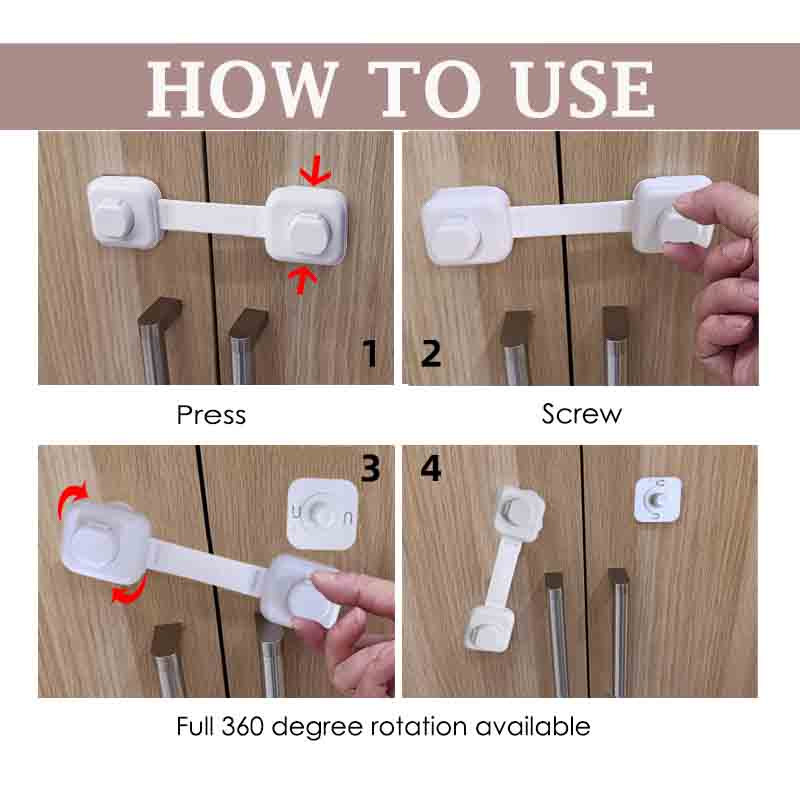 HOW TO USE

1

2

Press

Screw

3

4

Full 360 degree rotation available