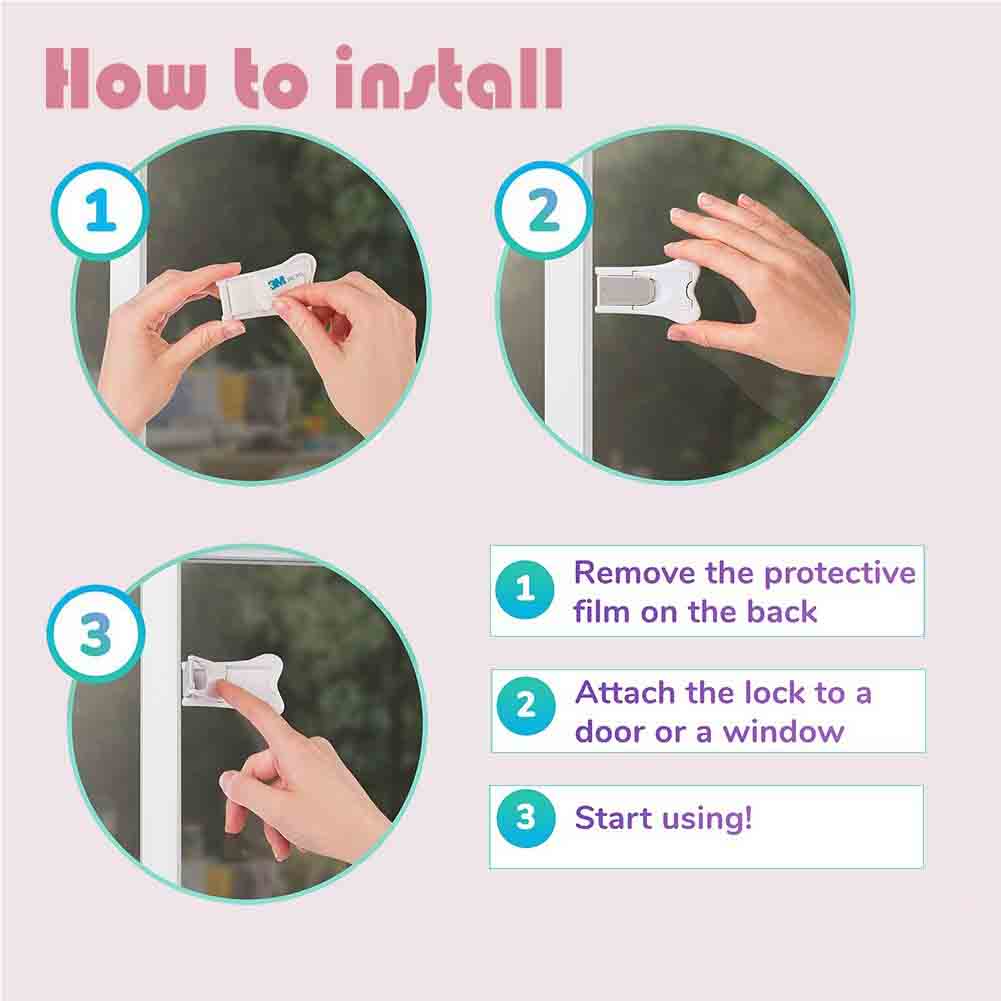 How to install

1

3M

2

3

1 Remove the protective film on the back

2 Attach the lock to a door or a window

3 Start using!