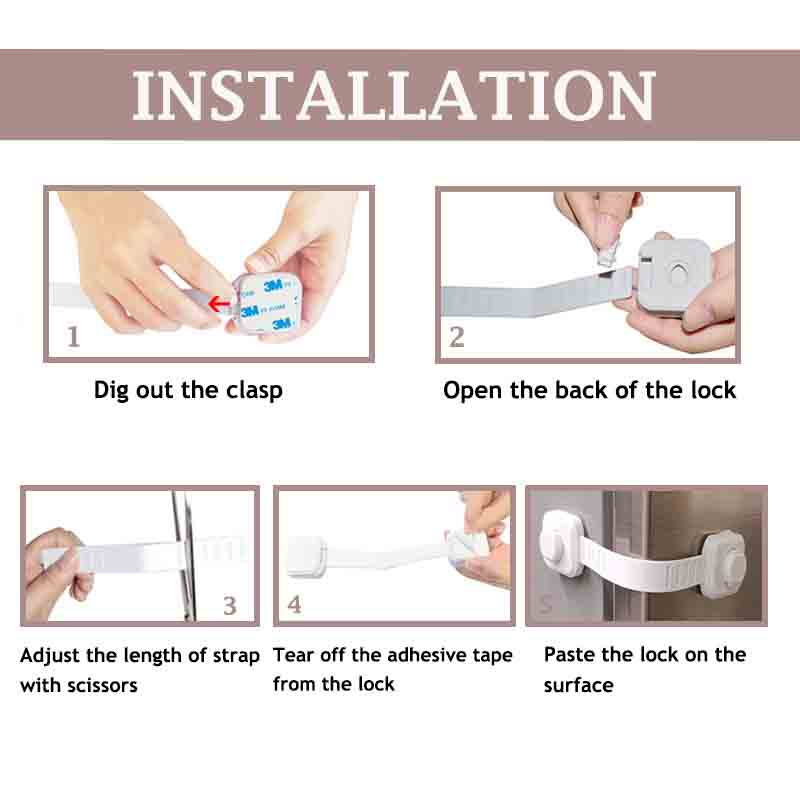 INSTALLATION

3M

3M

3M

1

Dig out the clasp

2

Open the back of the lock

3

Adjust the length of strap with scissors

4

Tear off the adhesive tape from the lock

5

Paste the lock on the surface