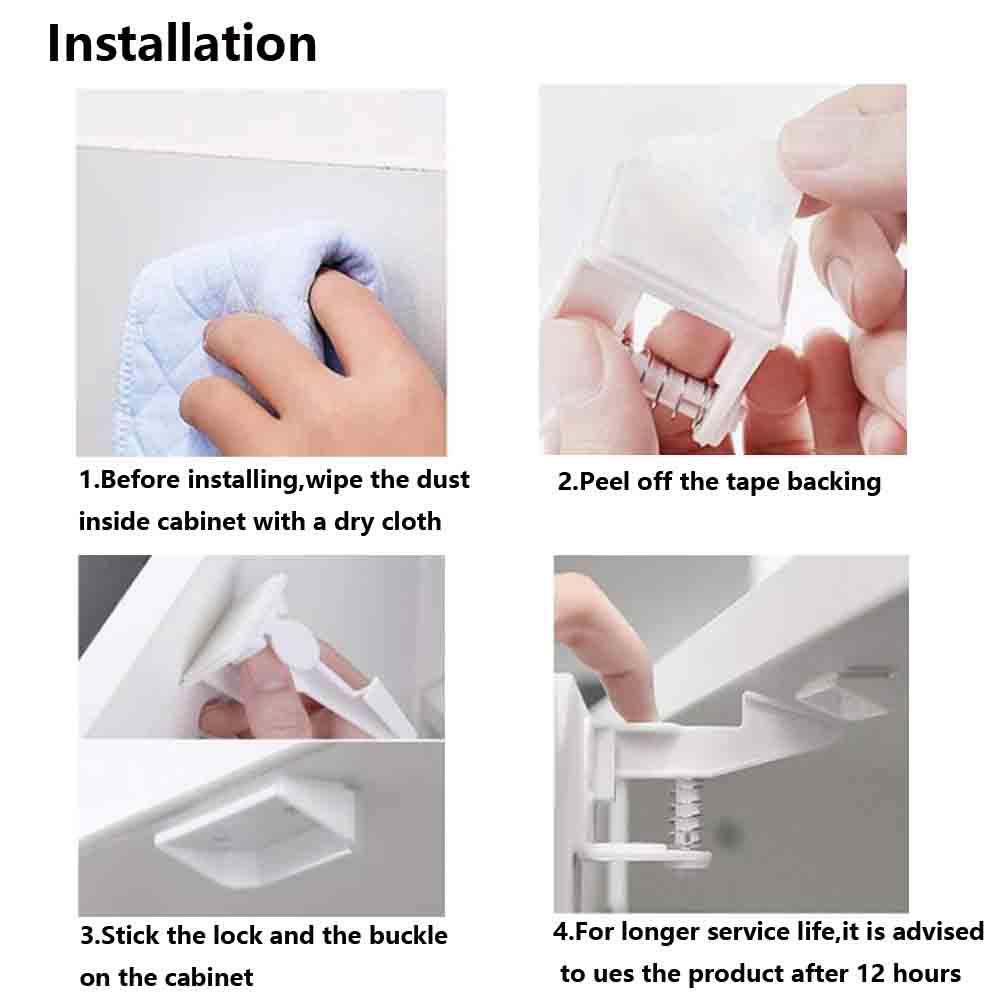 Installation

1.Before installing,wipe the dust inside cabinet with a dry cloth

2.Peel off the tape backing

3.Stick the lock and the buckle on the cabinet

4.For longer service life,it is advised to ues the product after 12 hours