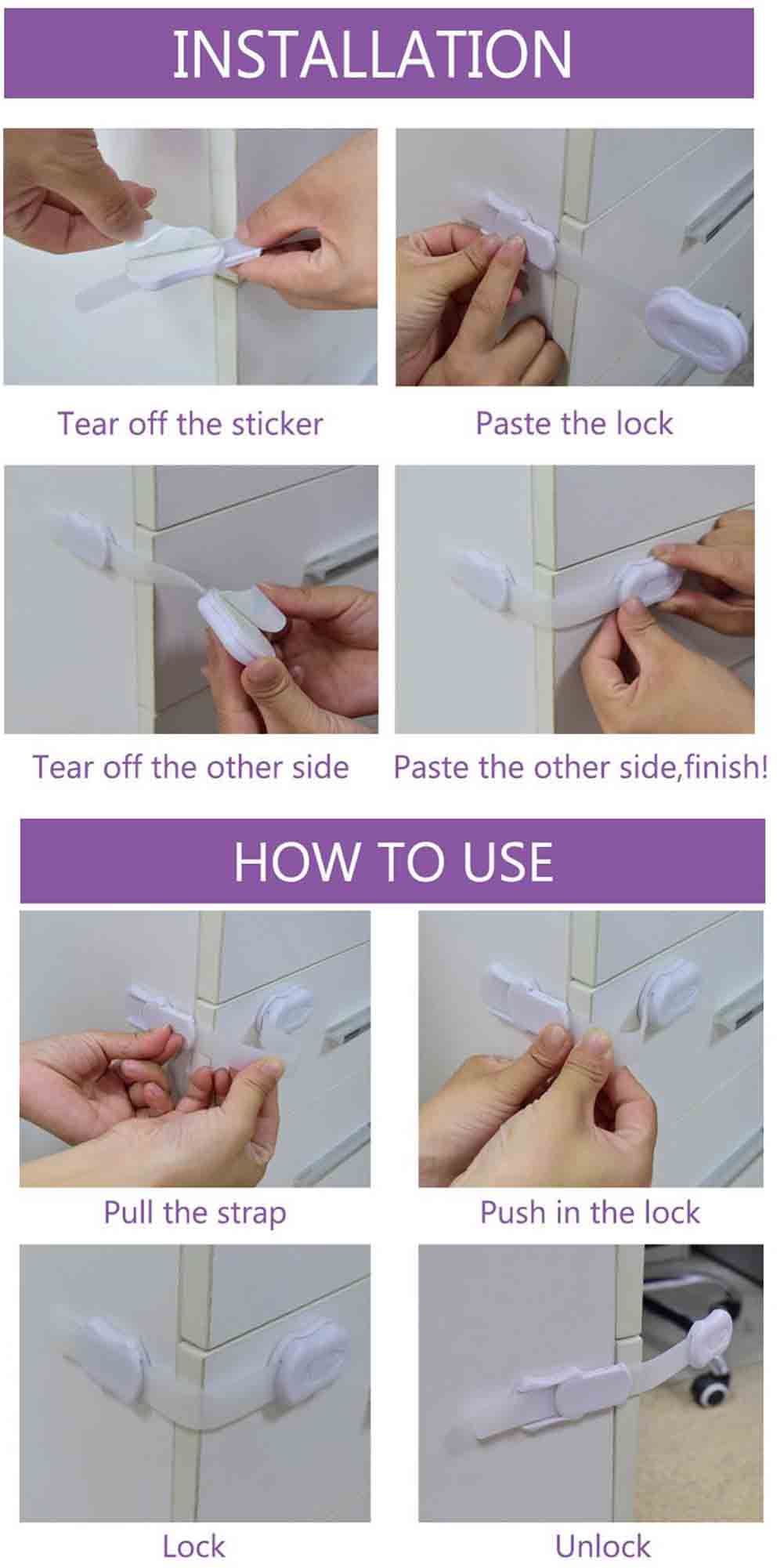 INSTALLATION

Tear off the sticker

Paste the lock

Tear off the other side

Paste the other side,finish!

HOW TO USE

Pull the strap

Push in the lock

Lock

Unlock