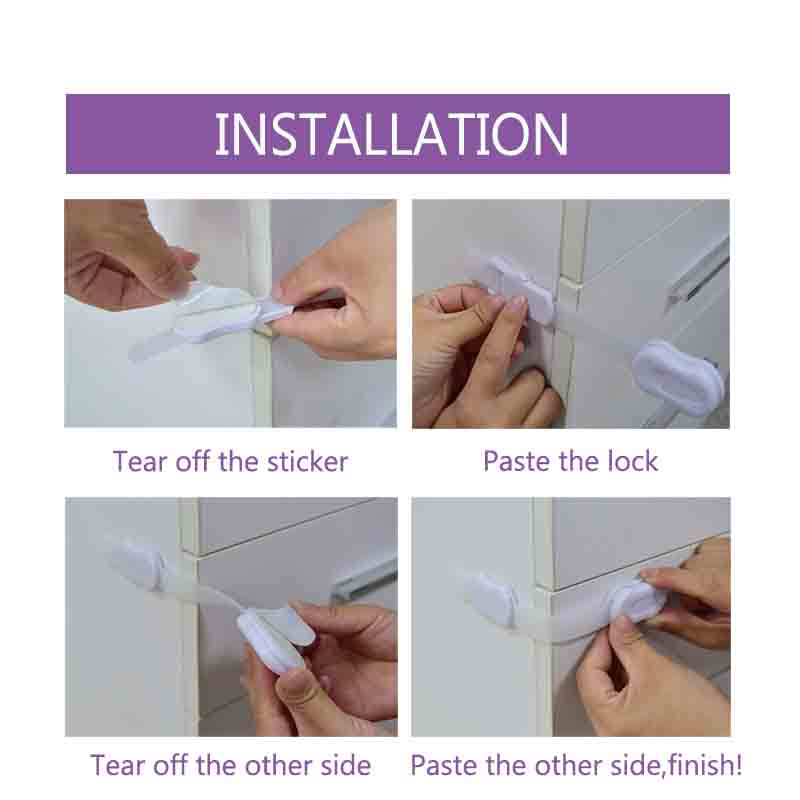 INSTALLATION

Tear off the sticker

Paste the lock

Tear off the other side

Paste the other side,finish!