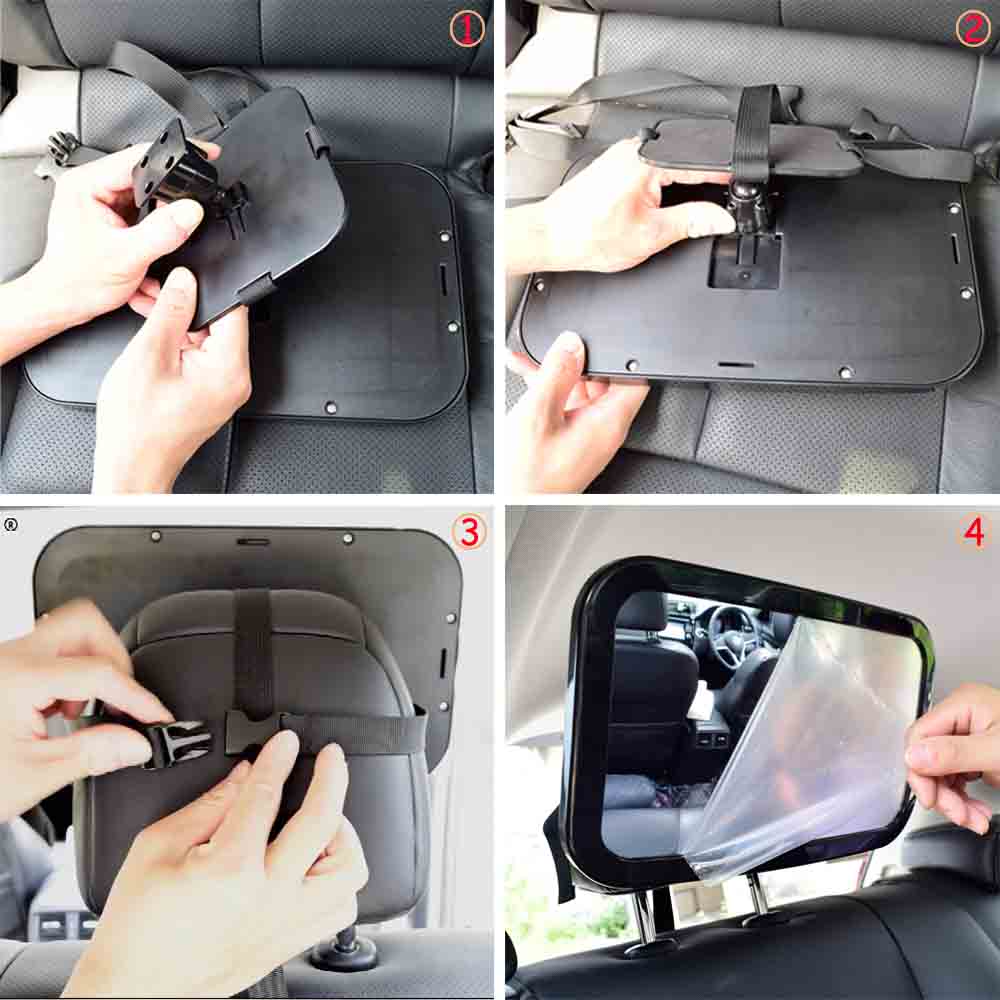 ①
②
®
③
4