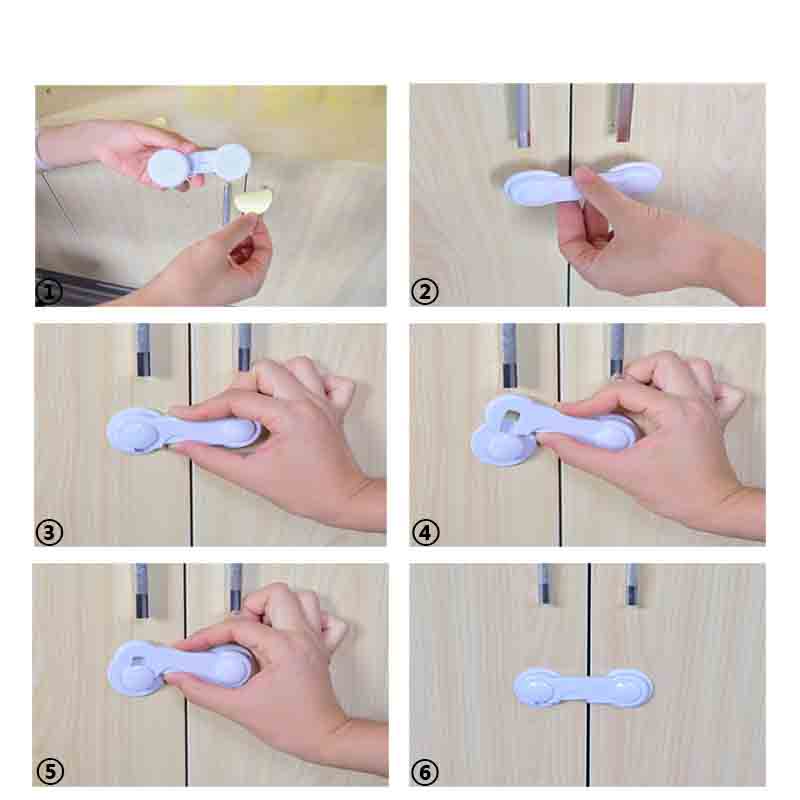 ①
②
③
④
⑤
⑥