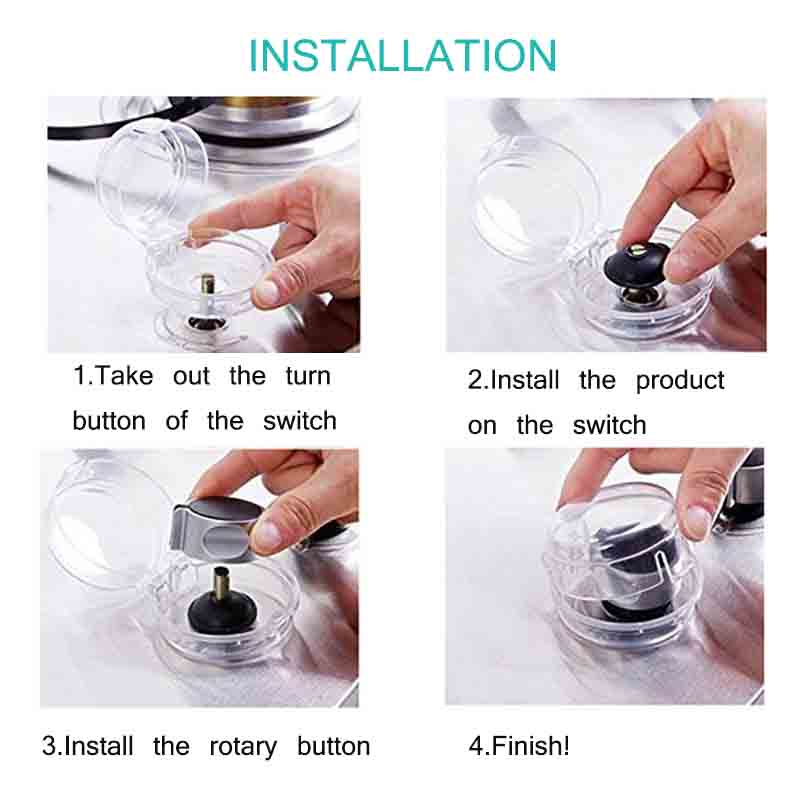 INSTALLATION

1.Take out the turn button of the switch

2.Install the product on the switch

3.Install the rotary button

4.Finish!