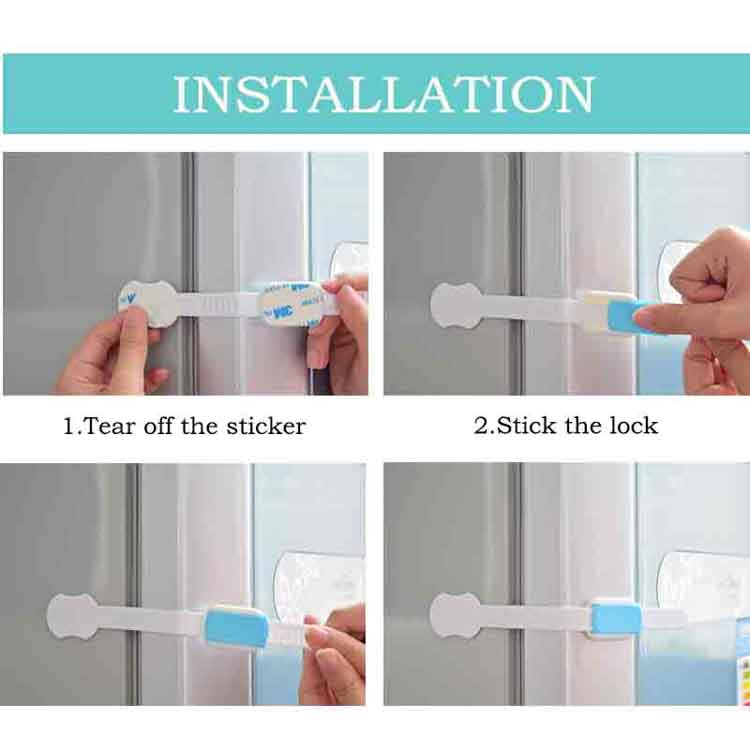 INSTALLATION

1.Tear off the sticker

2.Stick the lock