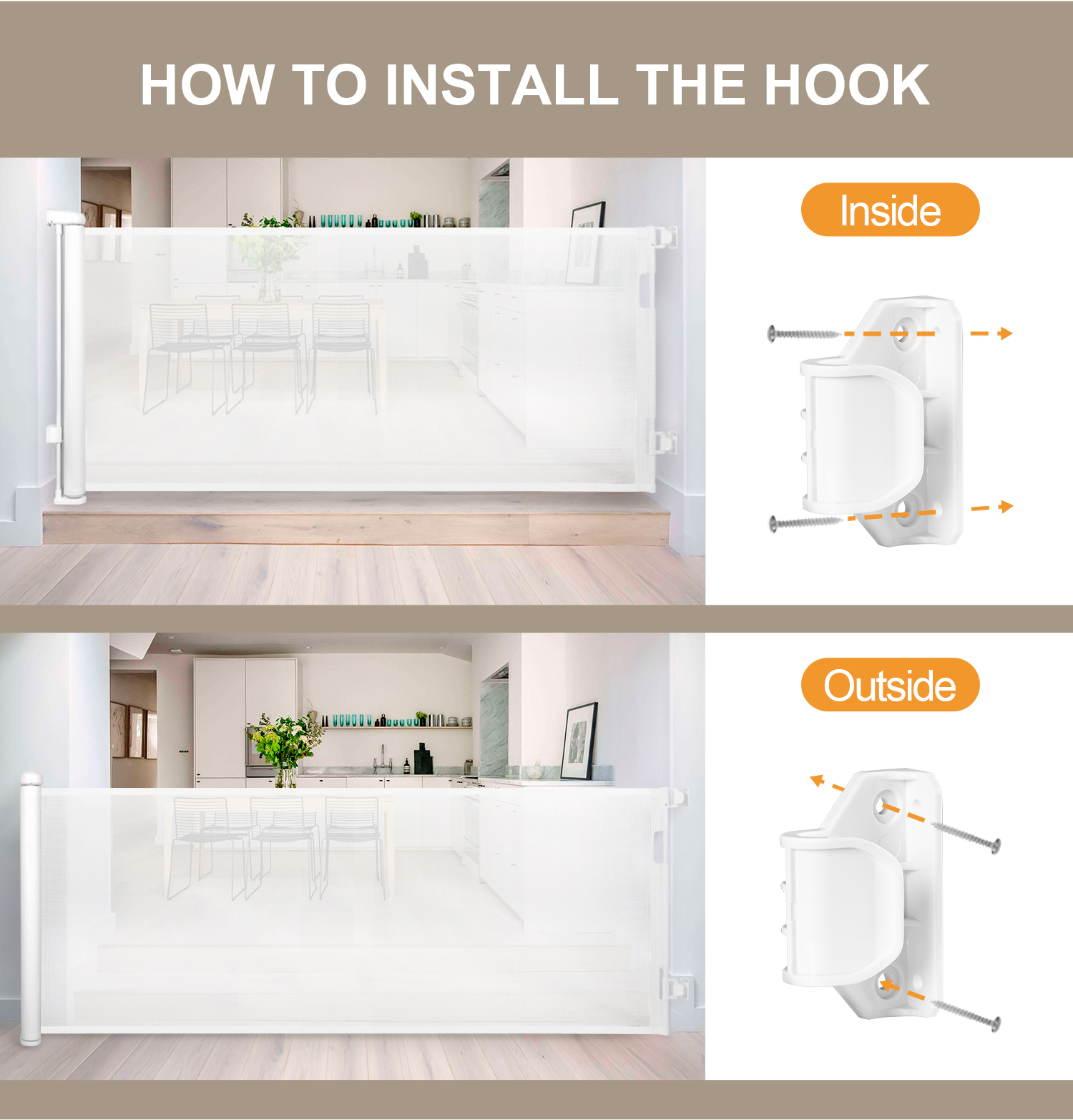 HOW TO INSTALL THE HOOK

Inside

Outside