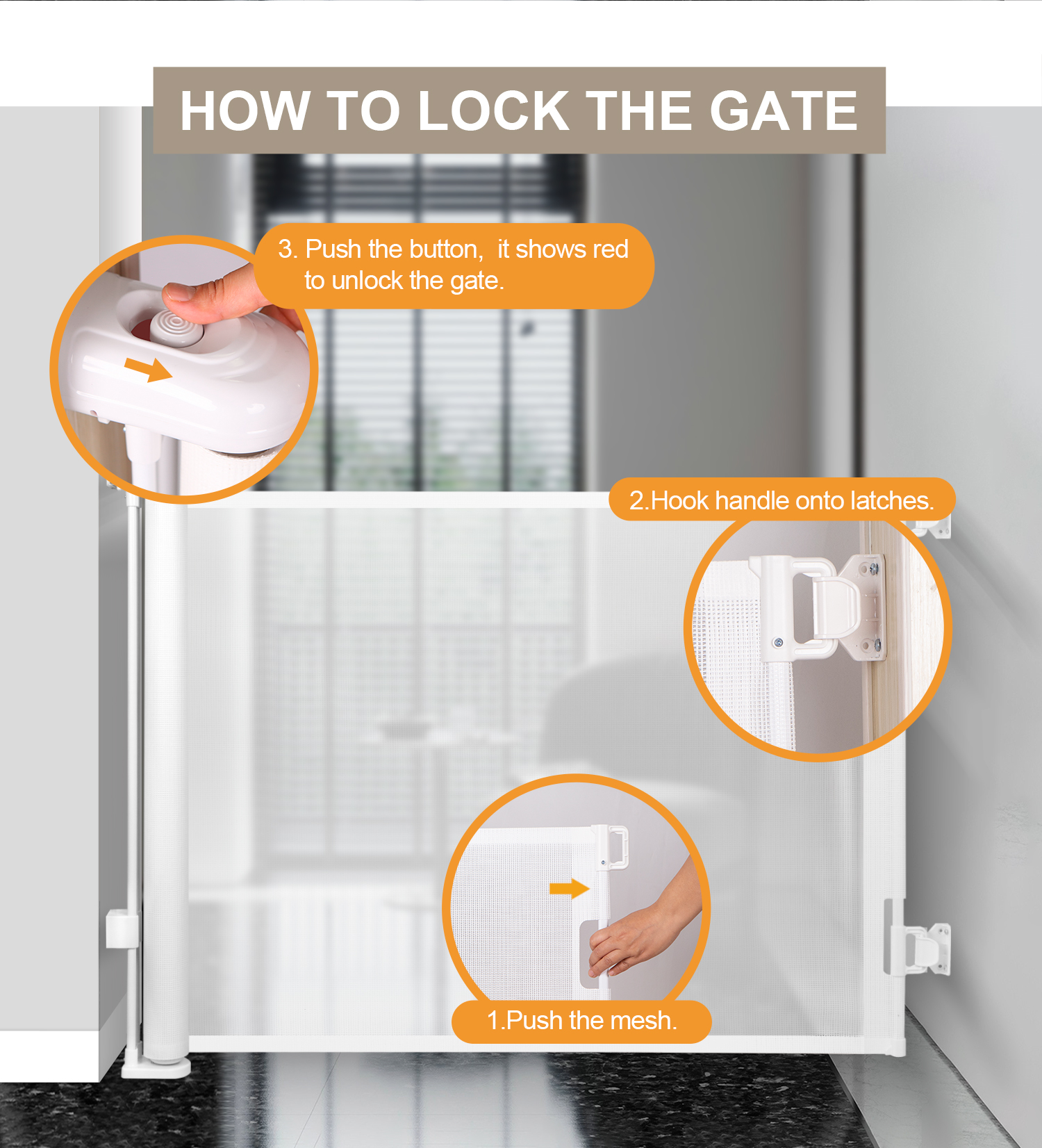 HOW TO LOCK THE GATE

3. Push the button,  it shows red to unlock the gate.

2.Hook handle onto latches.

1.Push the mesh.