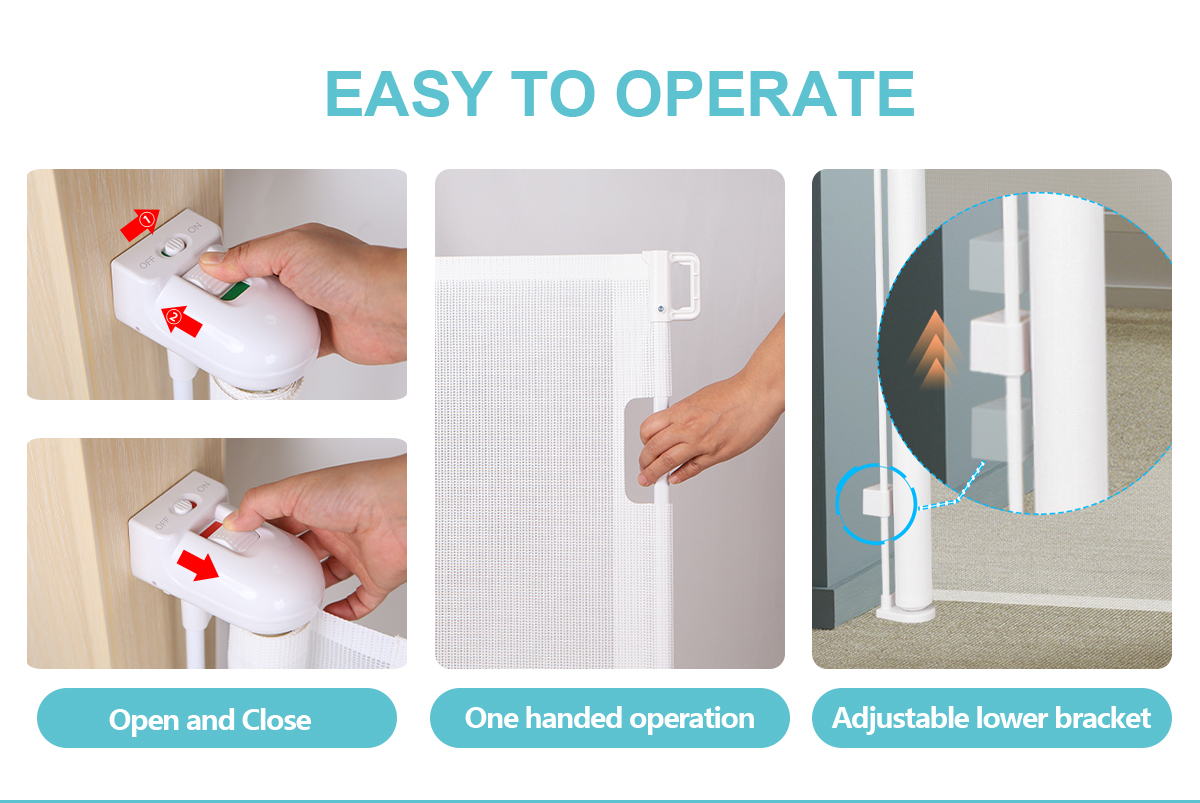 EASY TO OPERATE

1
OFF ON
2

OFF ON

Open and Close

One handed operation

Adjustable lower bracket