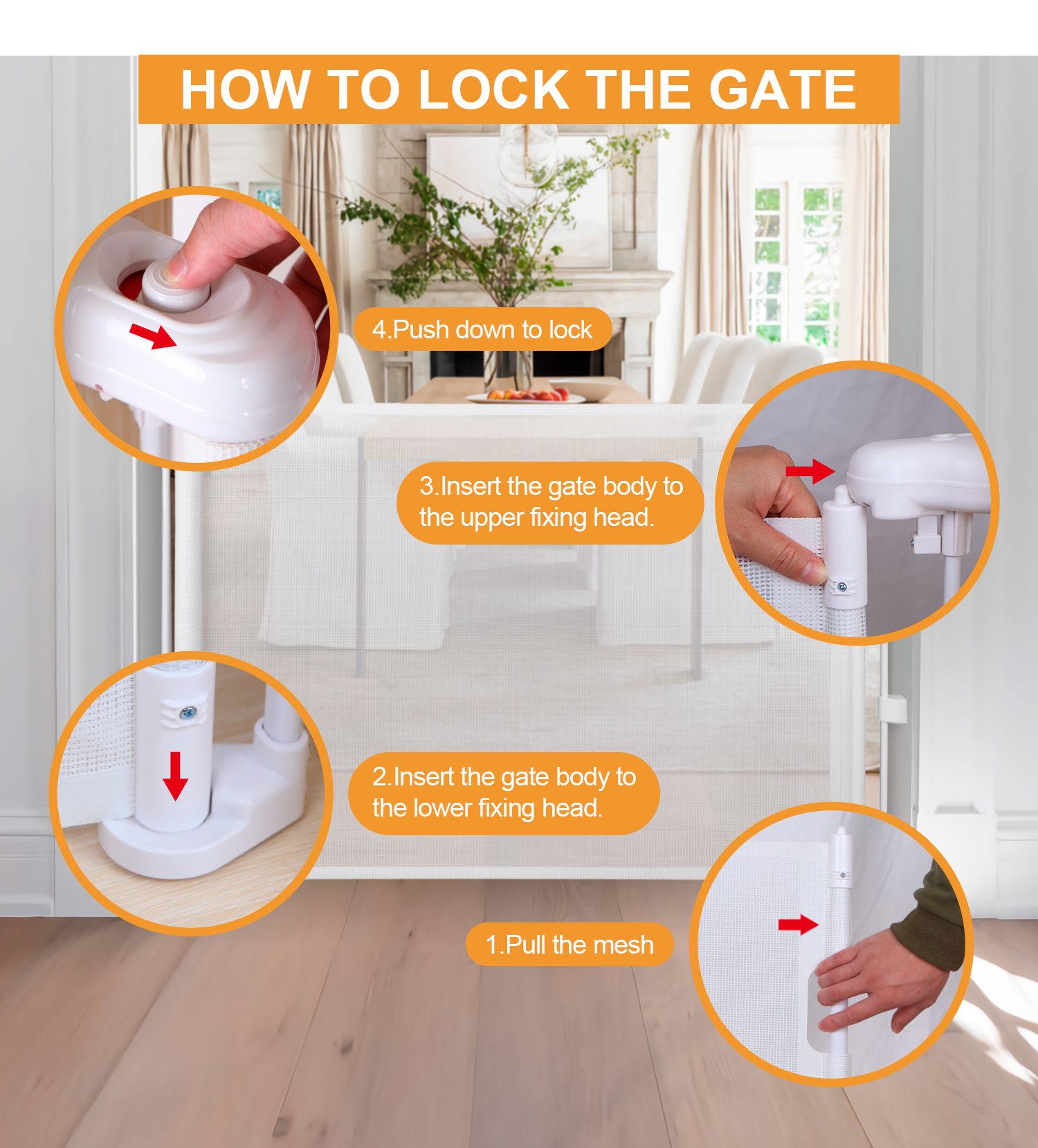 HOW TO LOCK THE GATE

4.Push down to lock

3.Insert the gate body to the upper fixing head.

2.Insert the gate body to the lower fixing head.

1.Pull the mesh