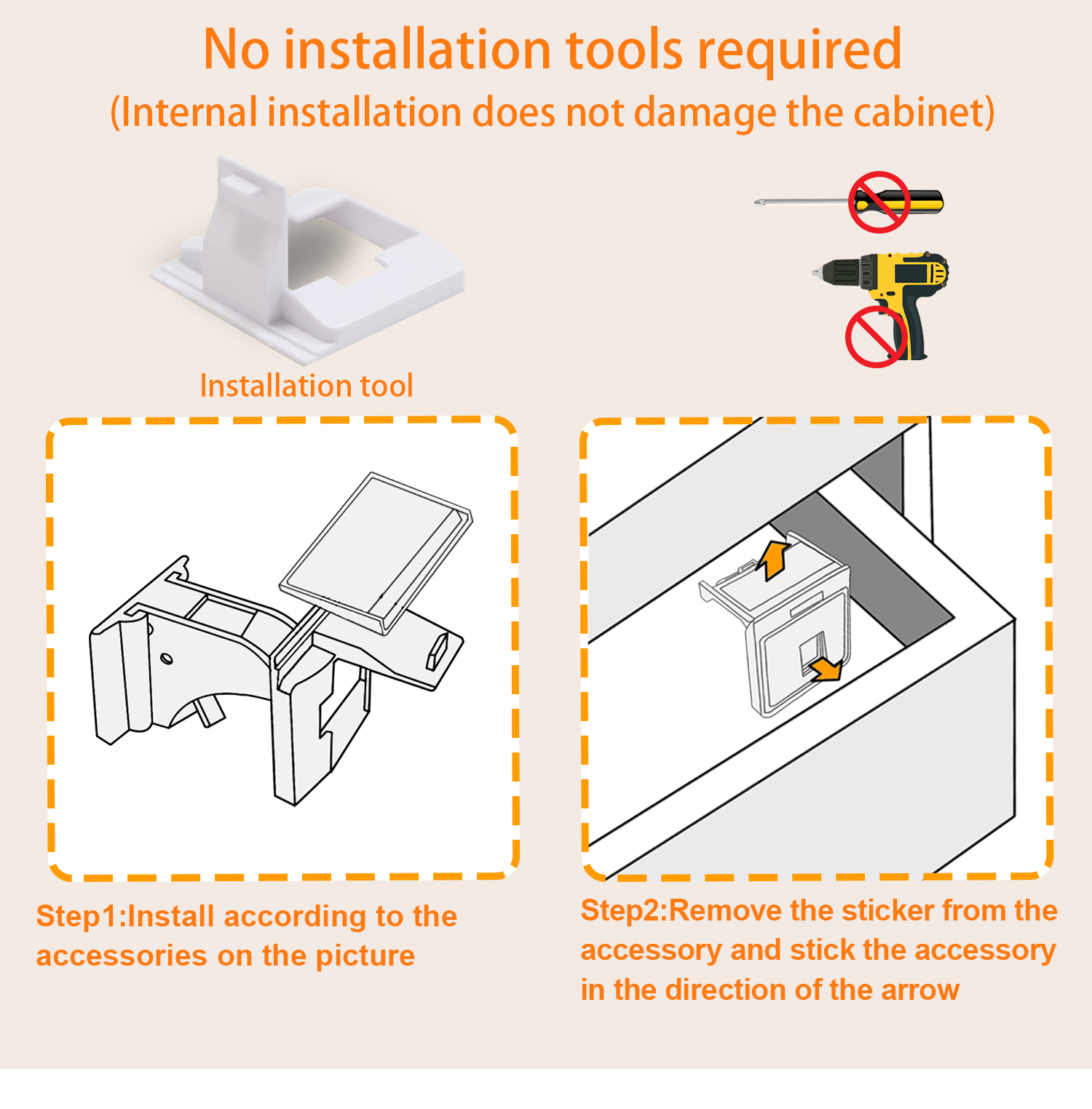 No installation tools required
(Internal installation does not damage the cabinet)

Installation tool

Step1:Install according to the accessories on the picture

Step2:Remove the sticker from the accessory and stick the accessory in the direction of the arrow