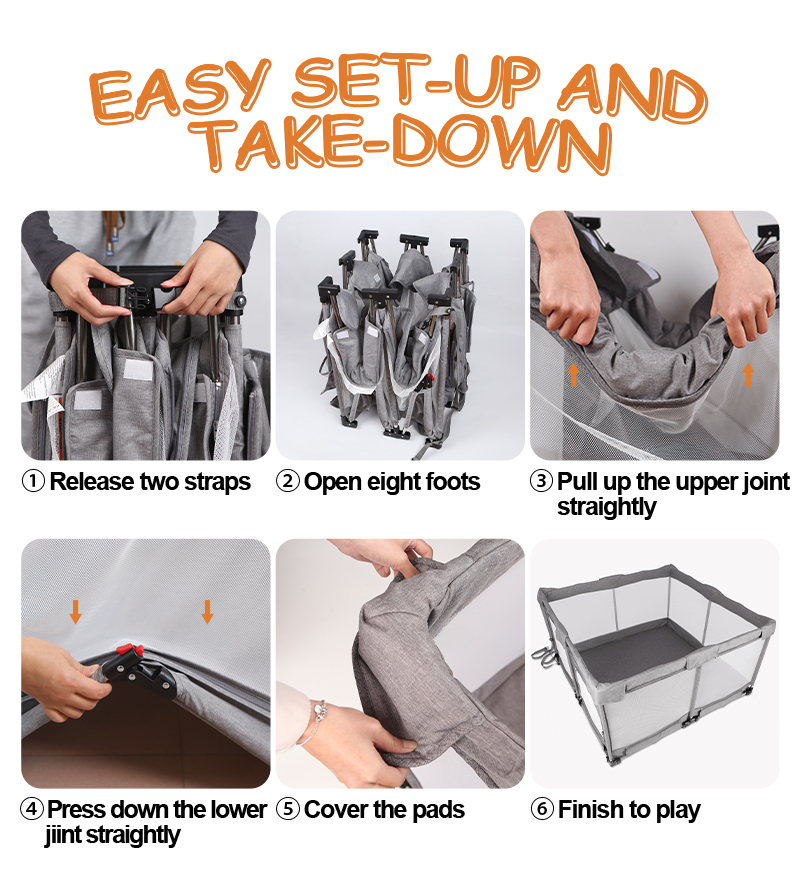 EASY SET-UP AND TAKE-DOWN

① Release two straps

② Open eight foots

③ Pull up the upper joint straightly

④ Press down the lower jiint straightly

⑤ Cover the pads

⑥ Finish to play