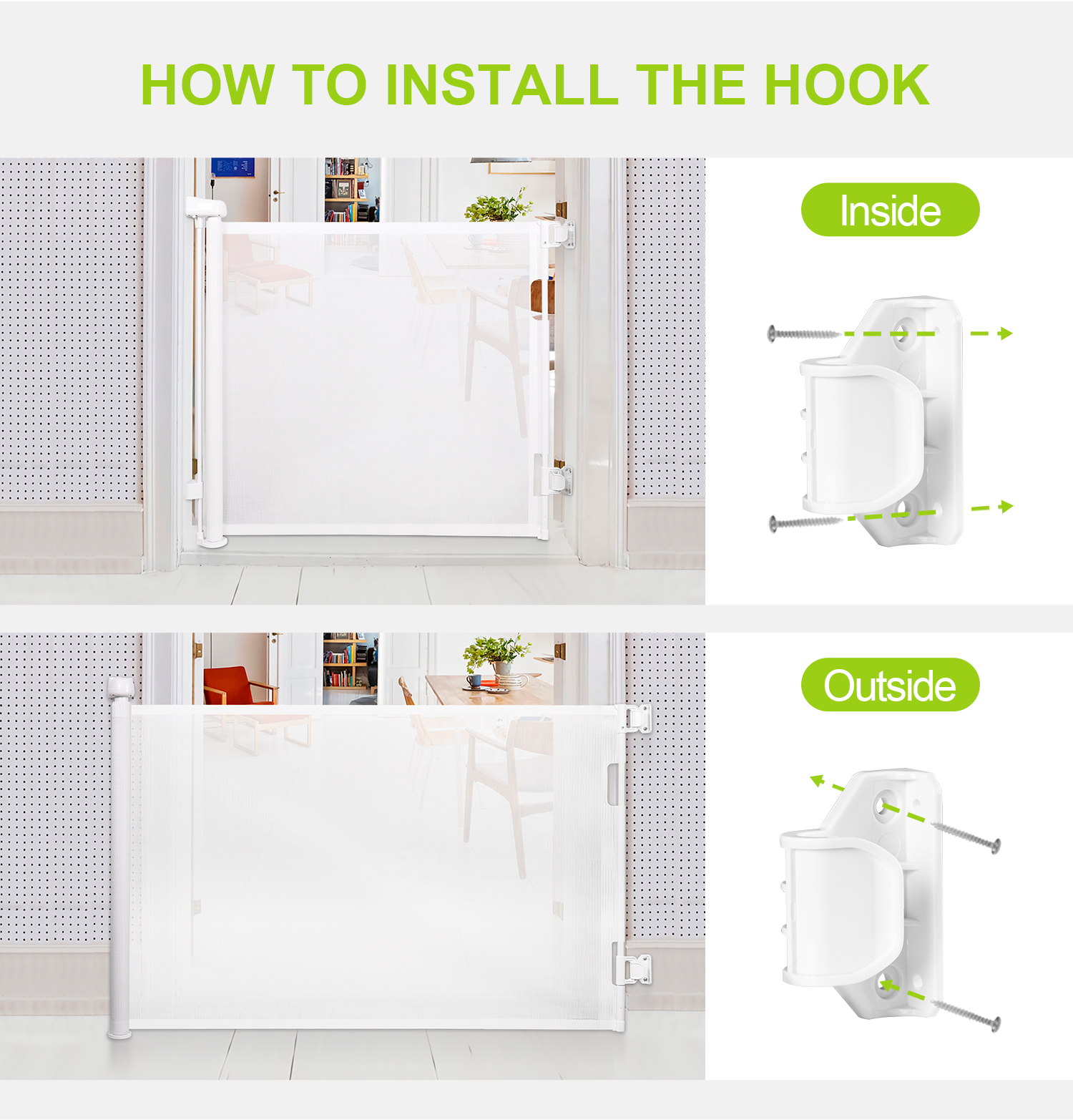 HOW TO INSTALL THE HOOK

Inside

Outside