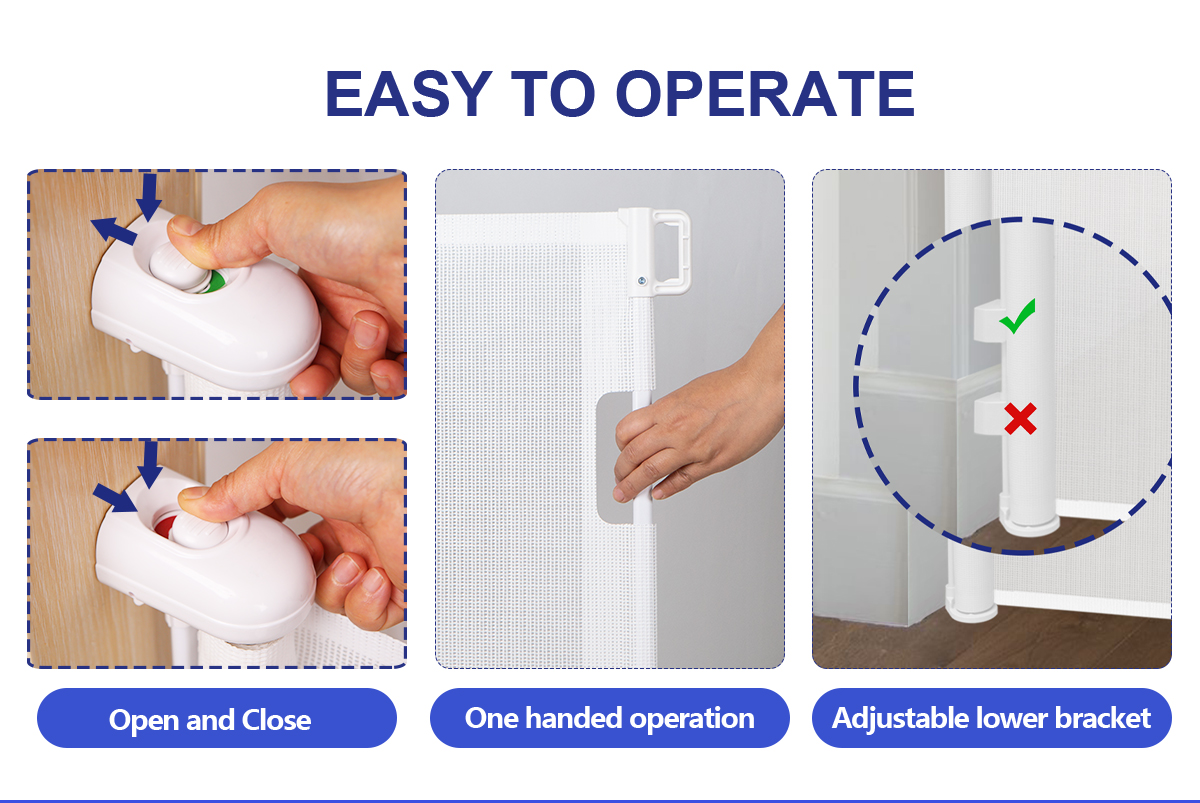 EASY TO OPERATE

Open and Close

One handed operation

Adjustable lower bracket