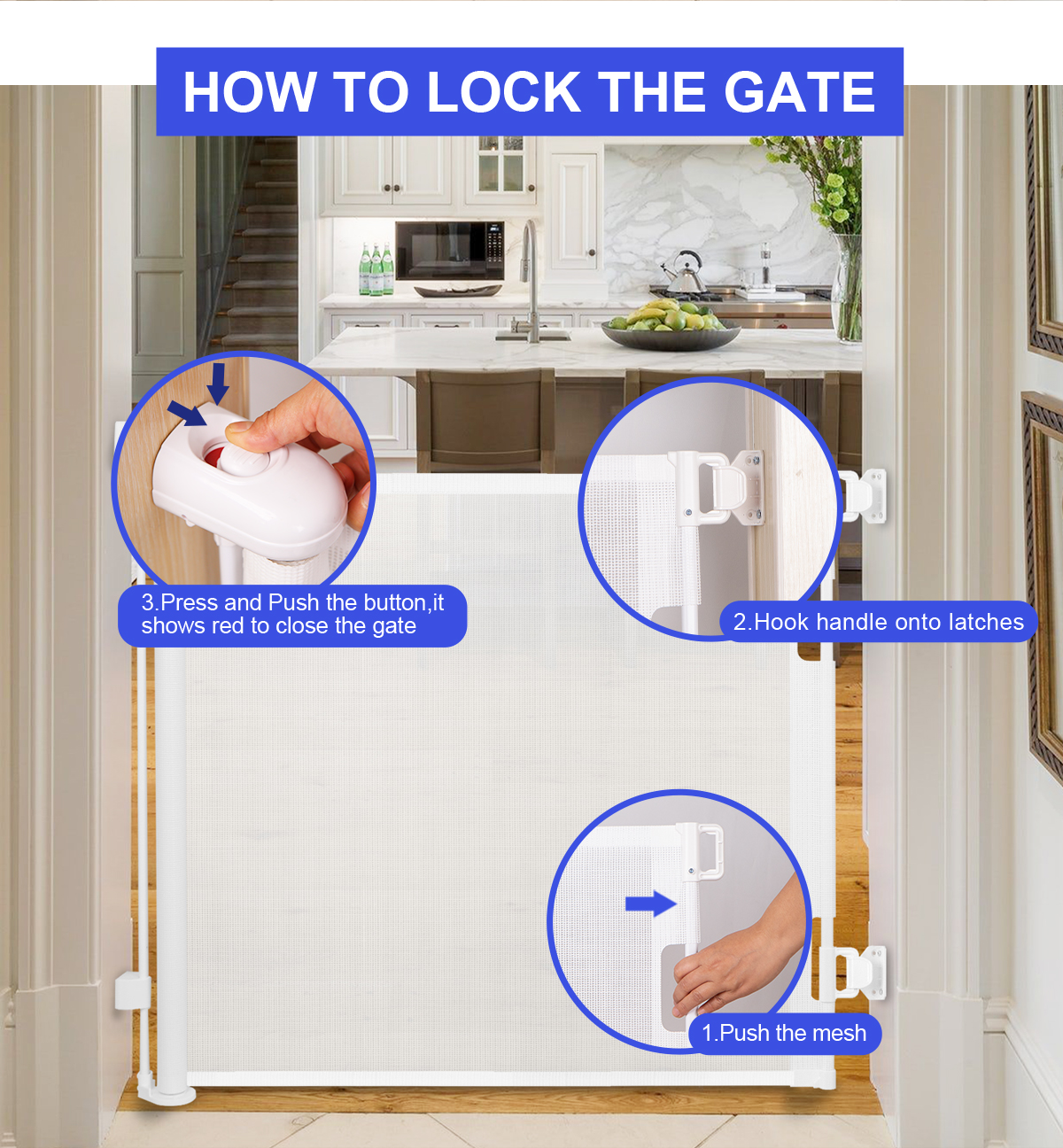 HOW TO LOCK THE GATE

3.Press and Push the button,it shows red to close the gate

2.Hook handle onto latches

1.Push the mesh