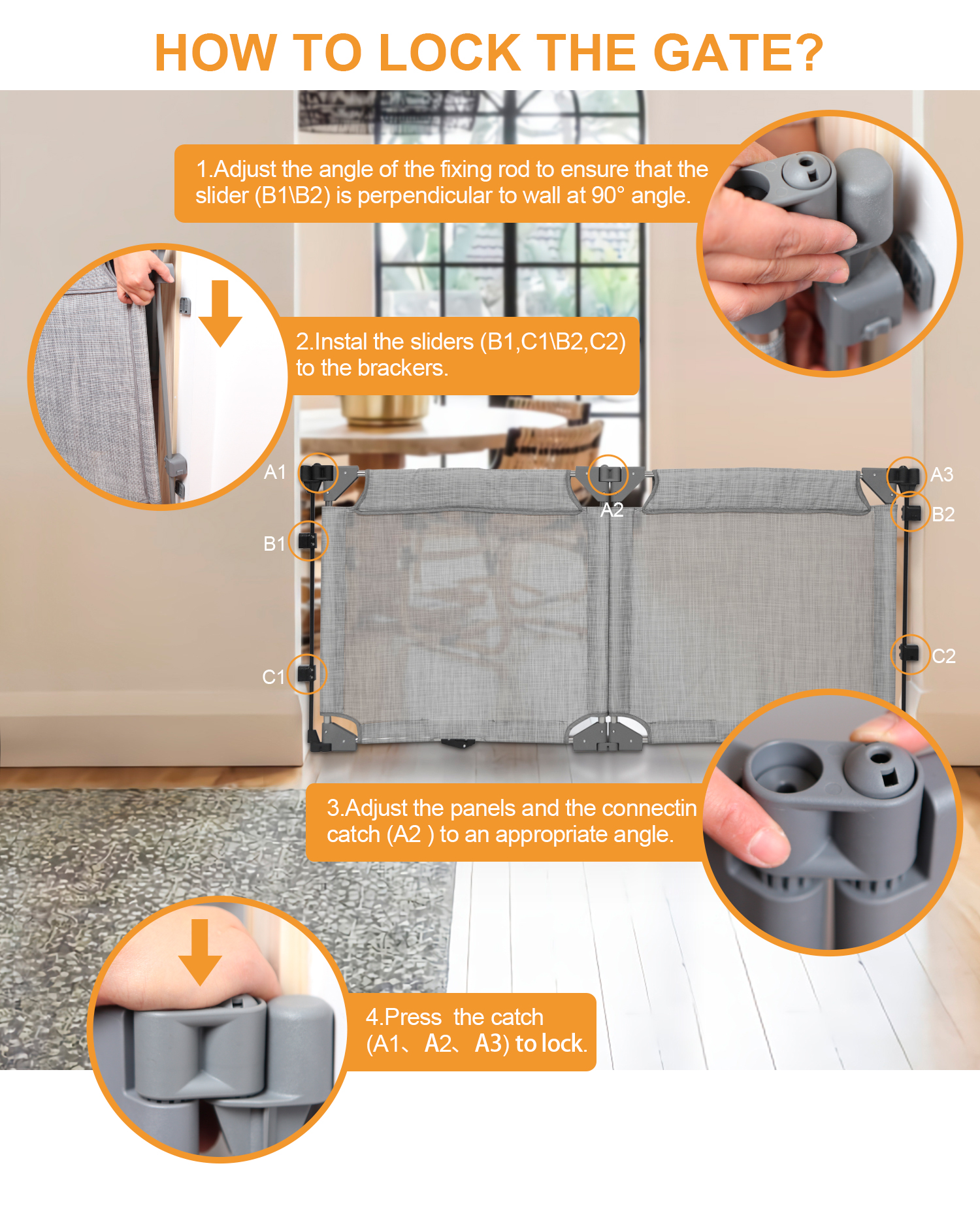 HOW TO LOCK THE GATE?

1.Adjust the angle of the fixing rod to ensure that the slider (B1\B2) is perpendicular to wall at 90° angle.

2.Instal the sliders (B1,C1\B2,C2) to the brackers.

A1

A2

A3

B1

B2

C1

C2

3.Adjust the panels and the connectin catch (A2 ) to an appropriate angle.

4.Press the catch (A1、A2、A3) to lock.